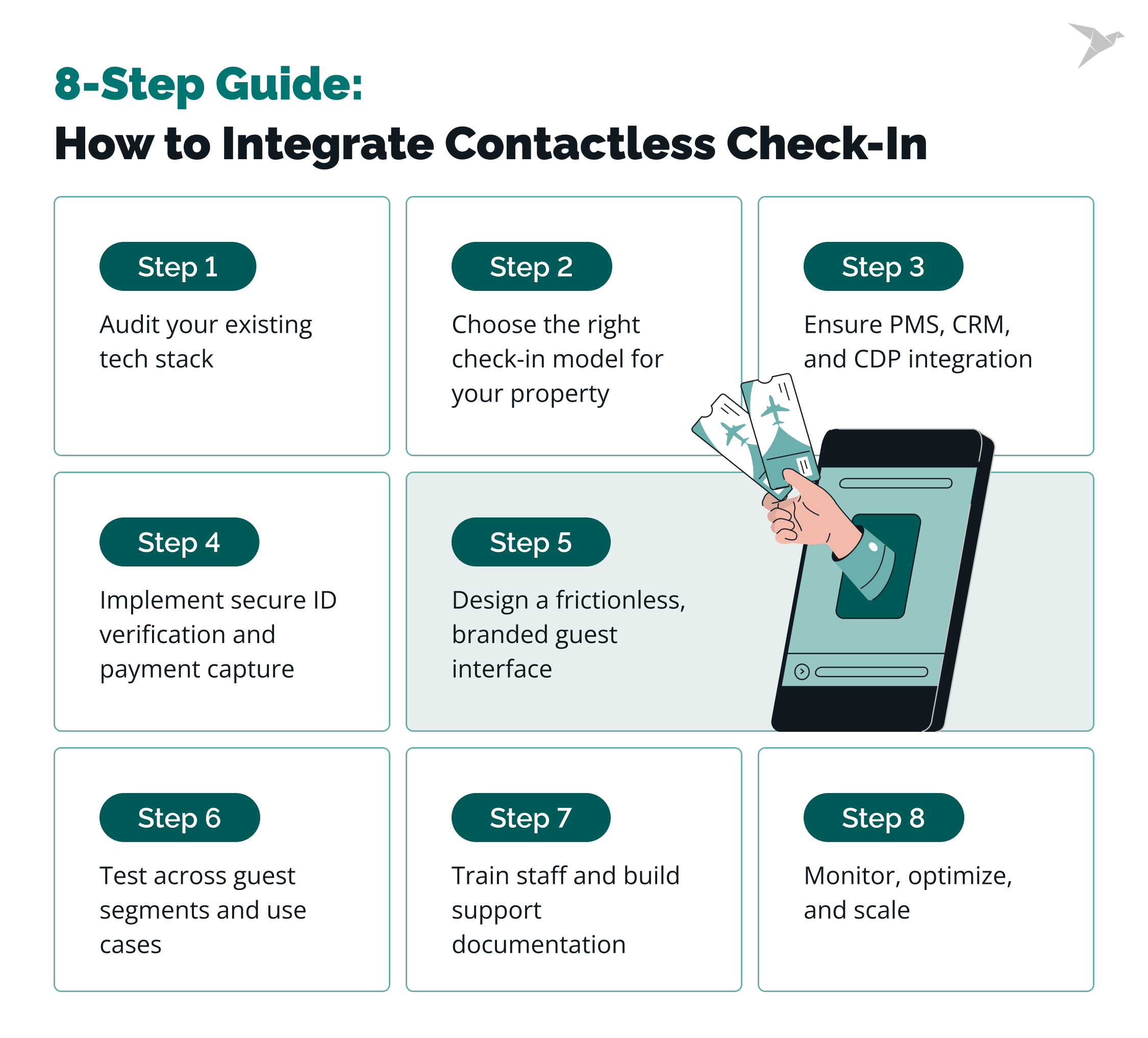 8-Step Guide:

How to Integrate Contactless Check-In

Step 1

Audit your existing tech stack

Step 2

Choose the right check-in model for your property

Step 3

Ensure PMS, CRM, and CDP integration

Step 4

Implement secure ID verification and payment capture

Step 5

Design a frictionless, branded guest interface

Step 6

Test across guest segments and use cases

Step 7

Train staff and build support documentation

Step 8

Monitor, optimize, and scale